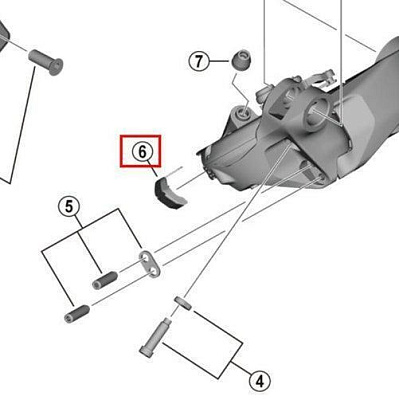 7
6
5
4